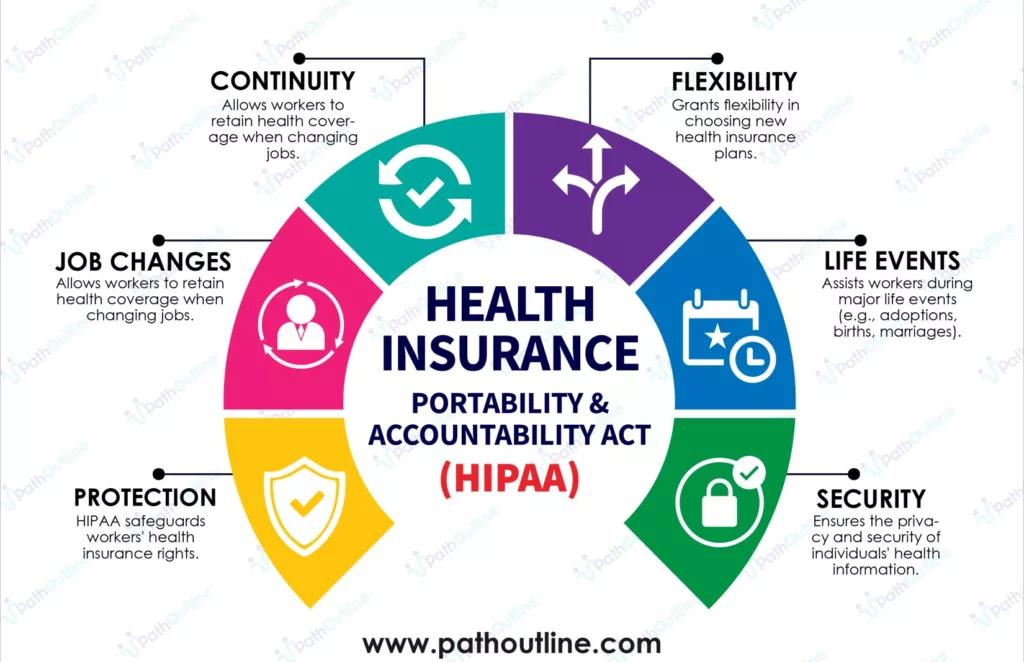 CONTINUITY
Allows workers to retain health coverage when changing jobs.

FLEXIBILITY
Grants flexibility in choosing new health insurance plans.

JOB CHANGES
Allows workers to retain health coverage when changing jobs.

LIFE EVENTS
Assists workers during major life events (e.g., adoptions, births, marriages).

HEALTH INSURANCE
PORTABILITY & ACCOUNTABILITY ACT
(HIPAA)

PROTECTION
HIPAA safeguards workers' health insurance rights.

SECURITY
Ensures the privacy and security of individuals' health information.

www.pathoutline.com

PathOutline